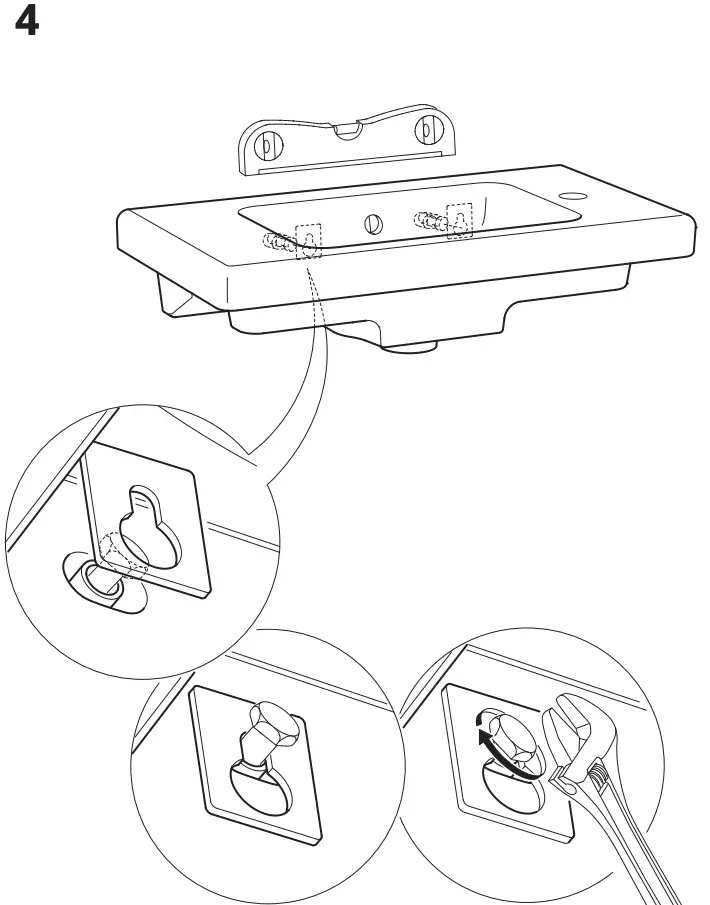 4