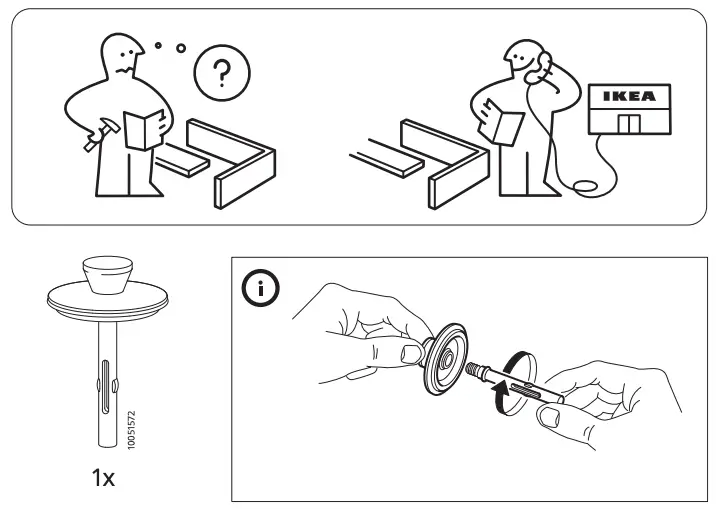 ?

IKEA

10051572

1x

i