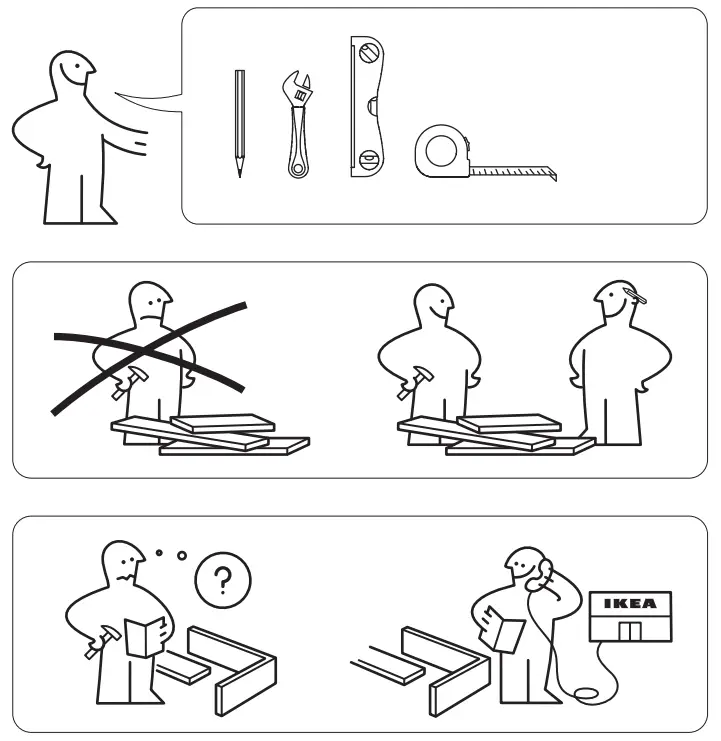 ?

IKEA