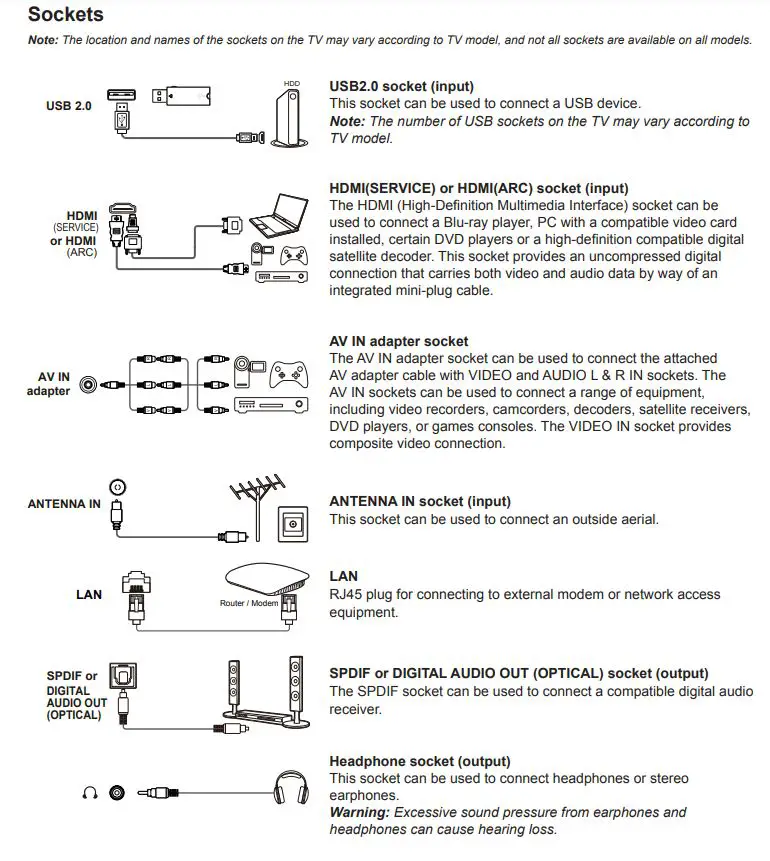 Sockets

Note: The location and names of the sockets on the TV may vary according to TV model, and not all sockets are available on all models.

USB 2.0

HDD

USB2.0 socket (input)
This socket can be used to connect a USB device.
Note: The number of USB sockets on the TV may vary according to TV model.

HDMI (SERVICE) or HDMI (ARC)

HDMI(SERVICE) or HDMI(ARC) socket (input)
The HDMI (High-Definition Multimedia Interface) socket can be used to connect a Blu-ray player, PC with a compatible video card installed, certain DVD players or a high-definition compatible digital satellite decoder. This socket provides an uncompressed digital connection that carries both video and audio data by way of an integrated mini-plug cable.

AV IN adapter

AV IN adapter socket
The AV IN adapter socket can be used to connect the attached AV adapter cable with VIDEO and AUDIO L & R IN sockets. The AV IN sockets can be used to connect a range of equipment, including video recorders, camcorders, decoders, satellite receivers, DVD players, or games consoles. The VIDEO IN socket provides composite video connection.

ANTENNA IN

ANTENNA IN socket (input)
This socket can be used to connect an outside aerial.

LAN

Router / Modem

LAN
RJ45 plug for connecting to external modem or network access equipment.

SPDIF or DIGITAL AUDIO OUT (OPTICAL)

SPDIF or DIGITAL AUDIO OUT (OPTICAL) socket (output)
The SPDIF socket can be used to connect a compatible digital audio receiver.

Headphone socket (output)
This socket can be used to connect headphones or stereo earphones.
Warning: Excessive sound pressure from earphones and headphones can cause hearing loss.