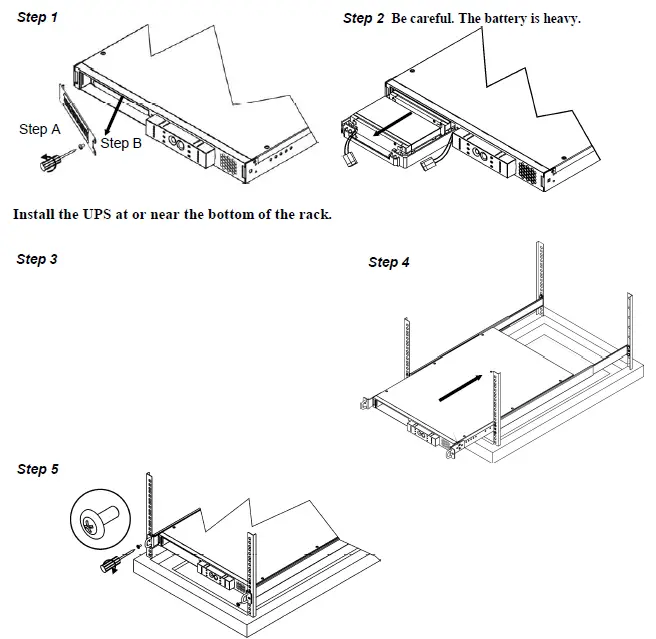 Step 1

Step A

Step B

Step 2 Be careful. The battery is heavy.

Install the UPS at or near the bottom of the rack.

Step 3

Step 4

Step 5