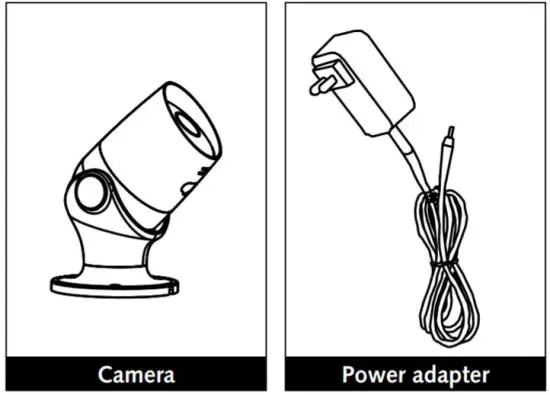 Camera

Power adapter