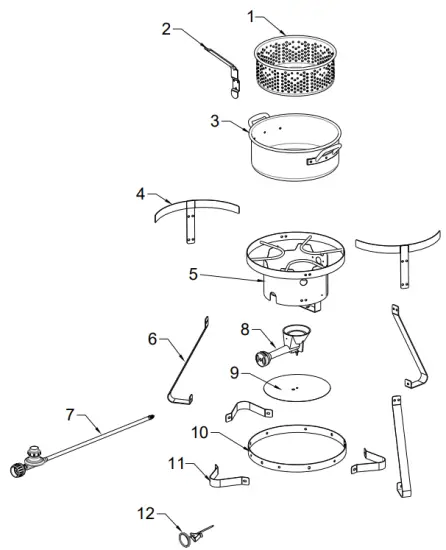 1
2
3
4
5
6
8
9
7
10
11
12