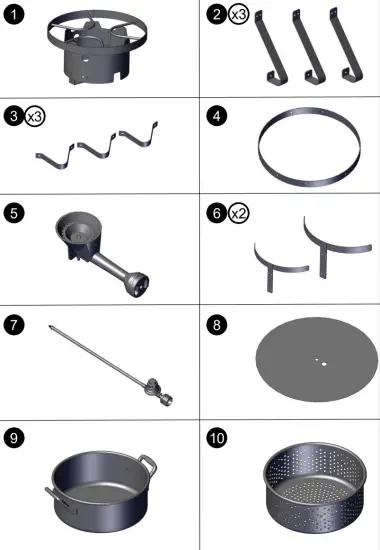 1

2 x3

3 x3

4

5

6 x2

7

8

9

10