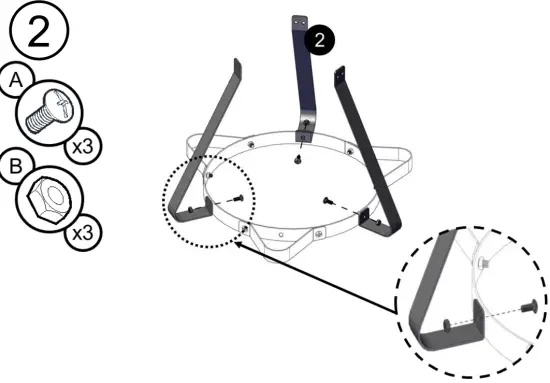 2

A

x3

B

x3

2