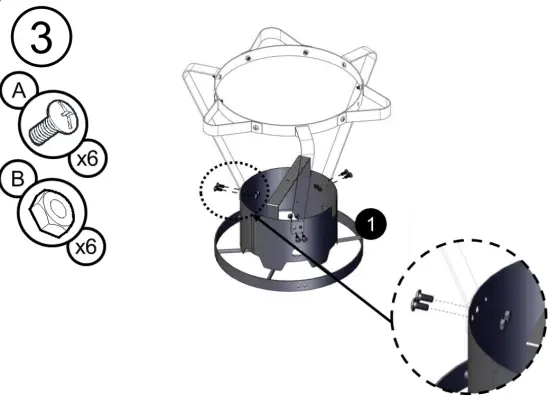 3

A

x6

B

x6

1