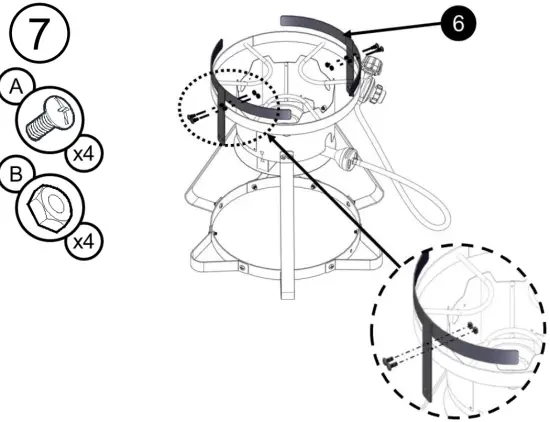 7

A

x4

B

x4

6