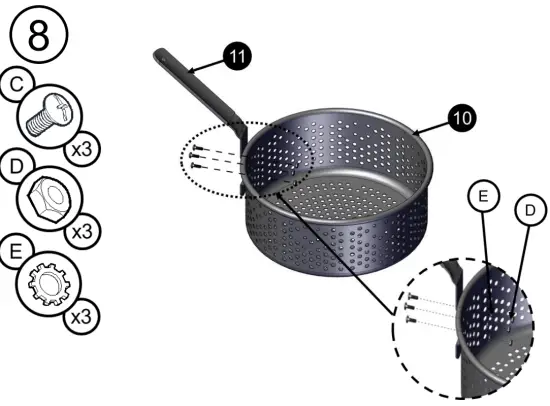 8

C

x3

D

x3

E

x3

11

10

E

D