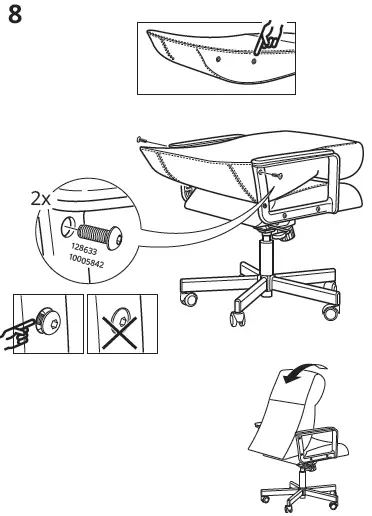 8

2x

128633
10005842