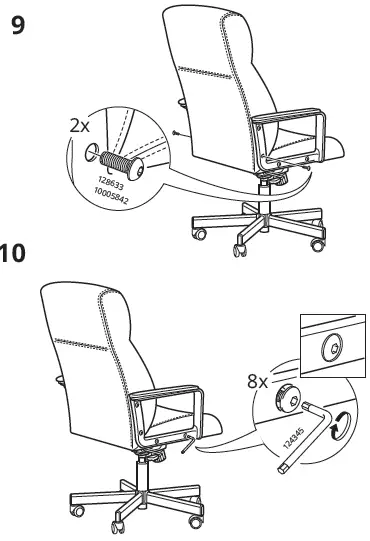 9

2x

128633
10005842

10

8x

124345