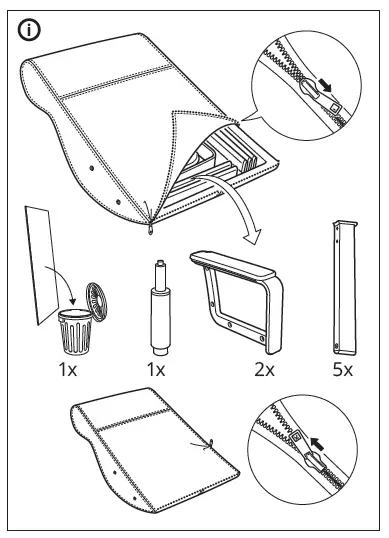 i

1x

1x

2x

5x