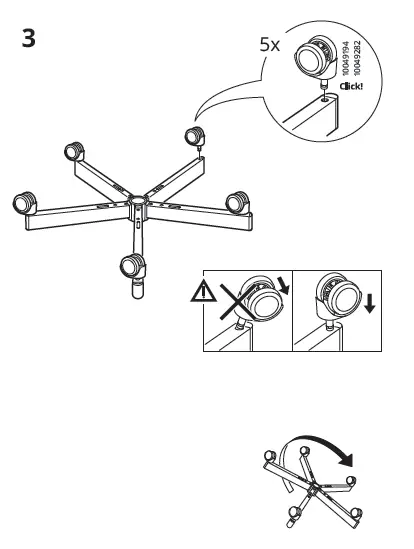 3

5x

10049194
10049282

Click!