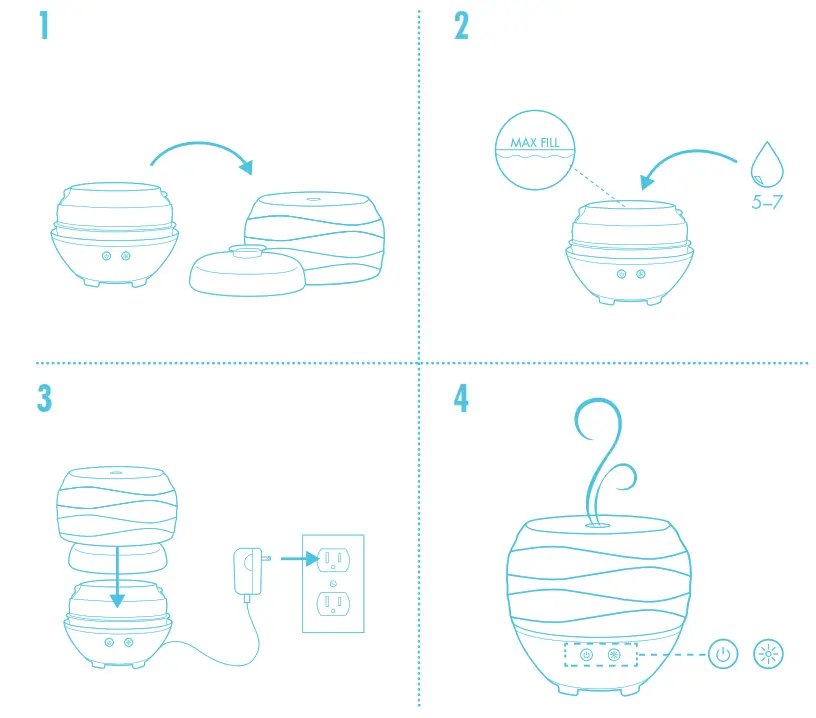 1

2

MAX FILL

5–7

3

4