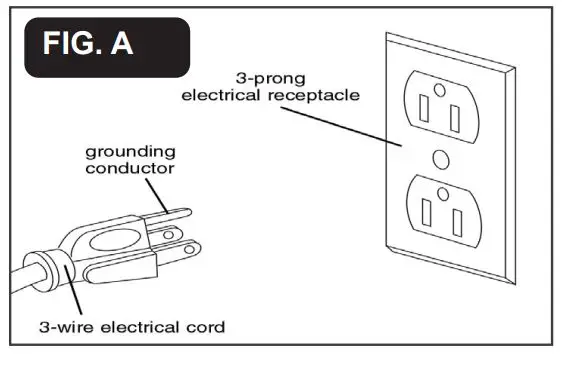 FIG. A

3-prong
electrical receptacle

grounding
conductor

3-wire electrical cord