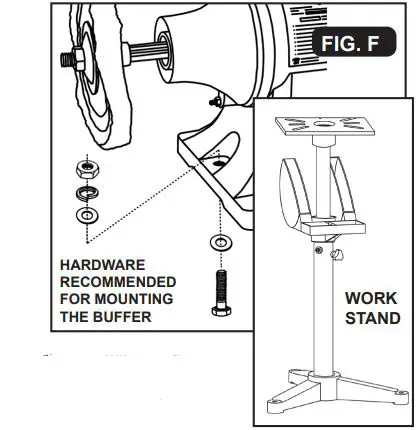 FIG. F

HARDWARE RECOMMENDED FOR MOUNTING THE BUFFER

WORK STAND