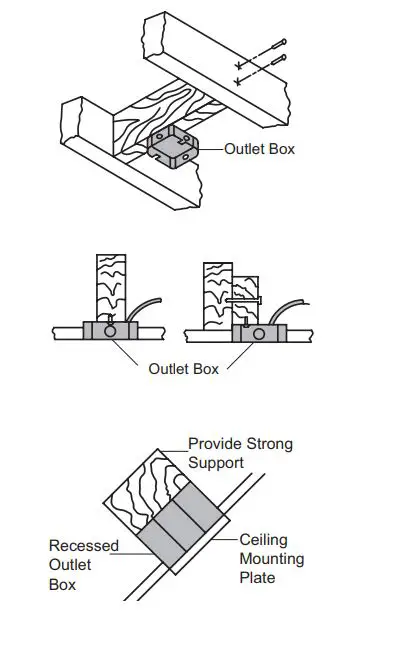 Outlet Box

Outlet Box

Provide Strong Support

Recessed Outlet Box

Ceiling Mounting Plate