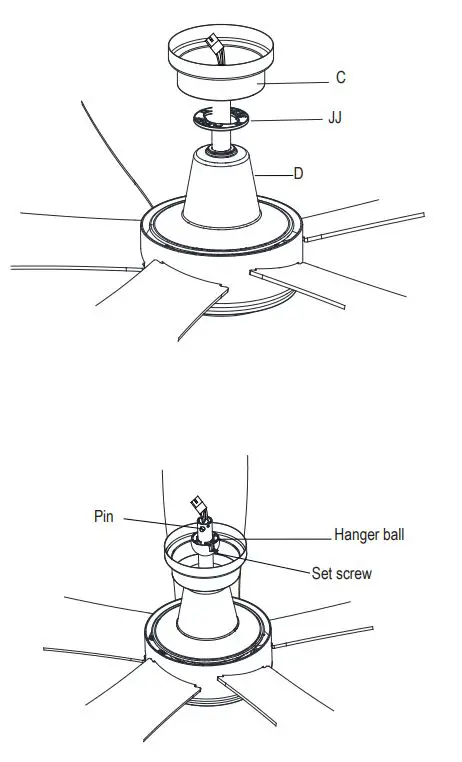 C
JJ
D

Pin
Hanger ball
Set screw