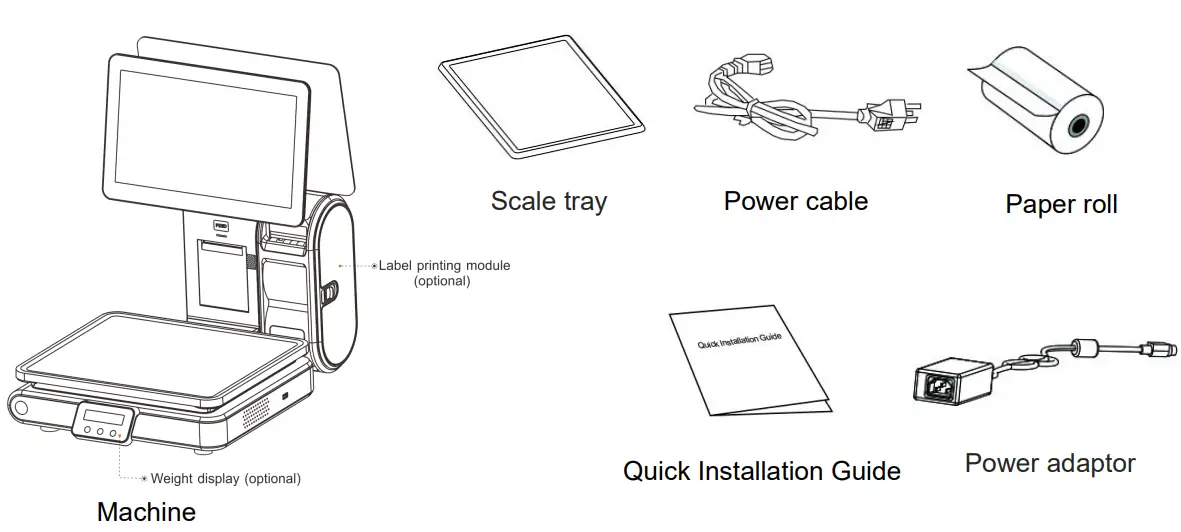 Label printing module (optional)

Weight display (optional)

Machine

Scale tray

Power cable

Paper roll

Quick Installation Guide

Quick Installation Guide

Power adaptor