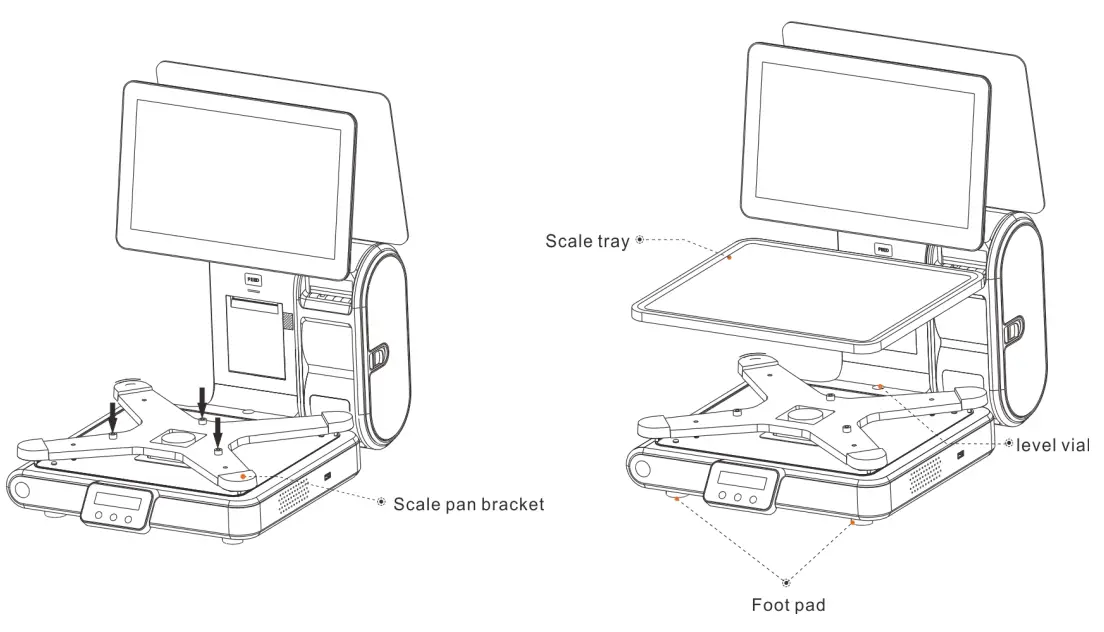 Scale pan bracket

Scale tray

level vial

Foot pad