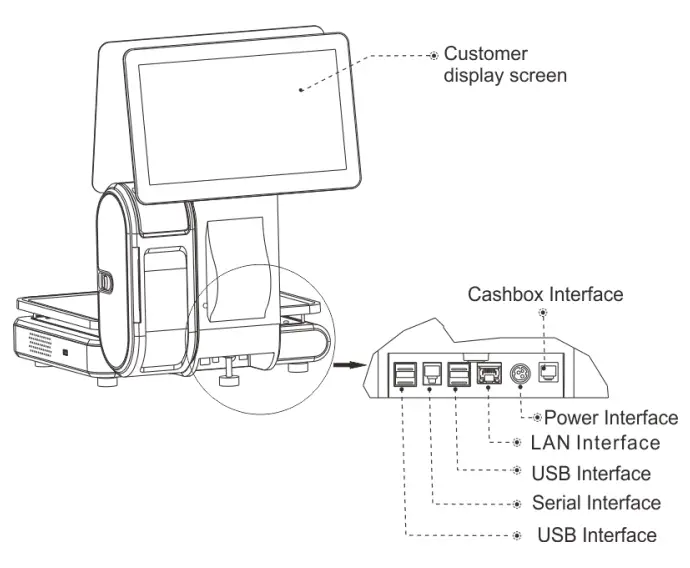 Customer display screen

Cashbox Interface

Power Interface

LAN Interface

USB Interface

Serial Interface

USB Interface