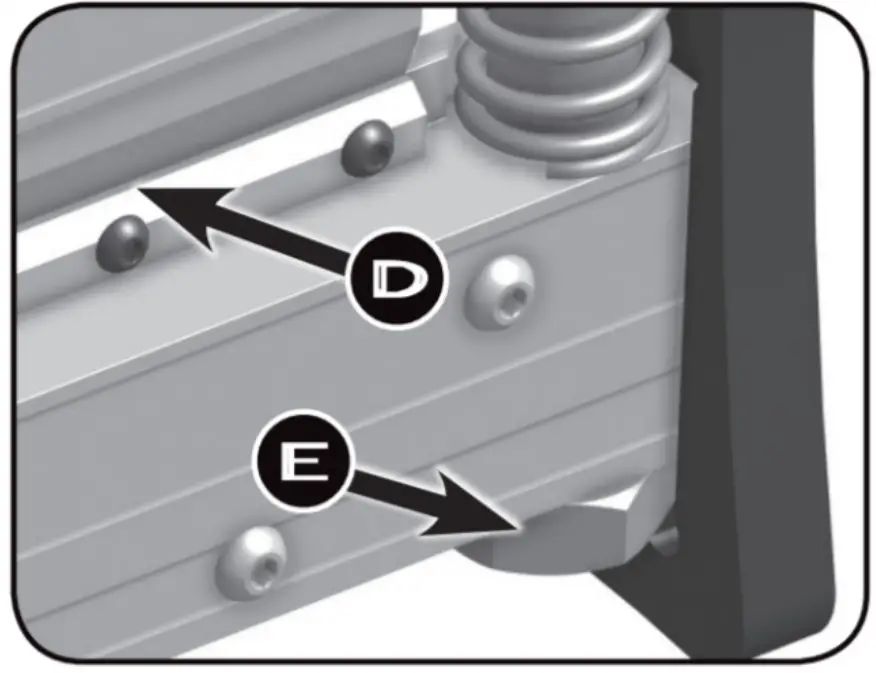 D
E