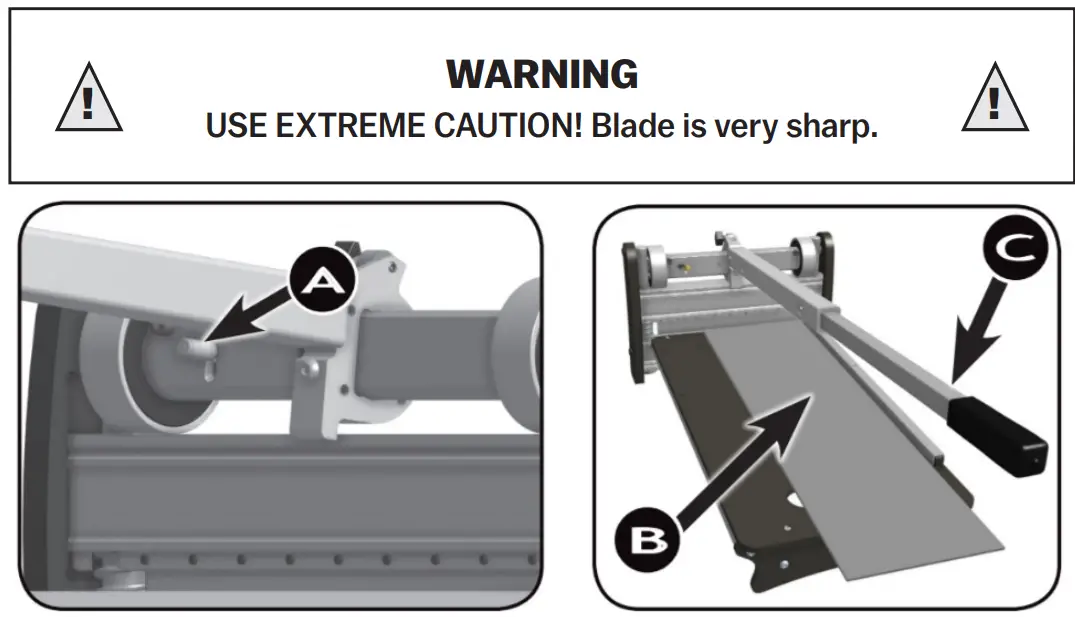 !

WARNING

USE EXTREME CAUTION! Blade is very sharp.

!

A

C

B