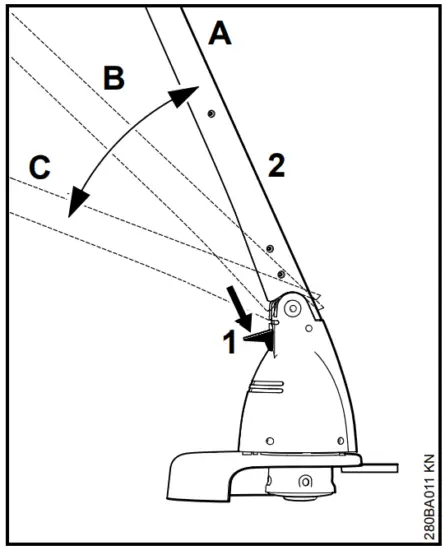 A
B
C
2
1
280BA011 KN