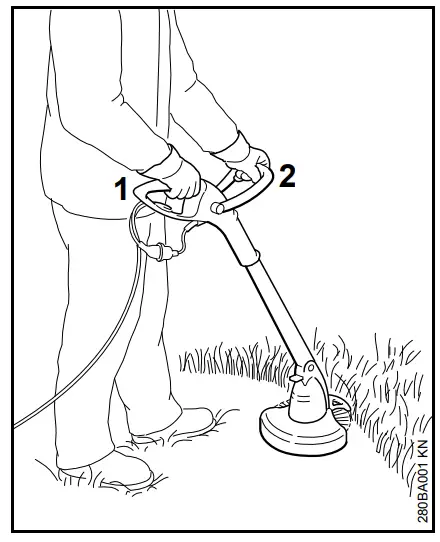 1
2
280BA001 KN