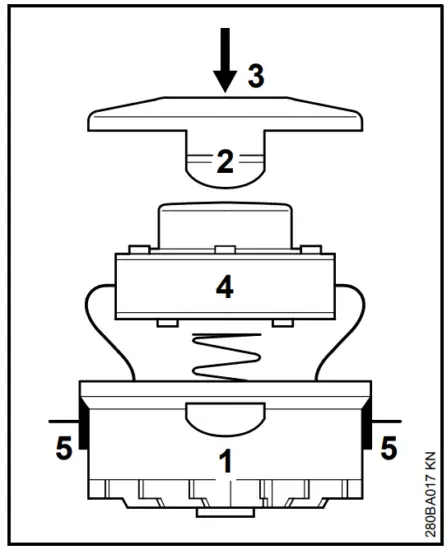 3
2
4
5
1
5
280BA017 KN