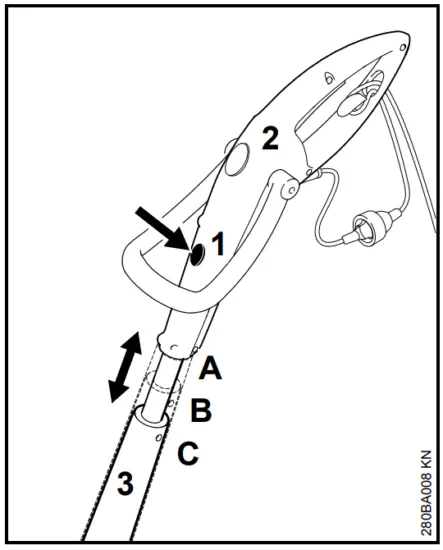 2
1
A
B
C
3
280BA008 KN