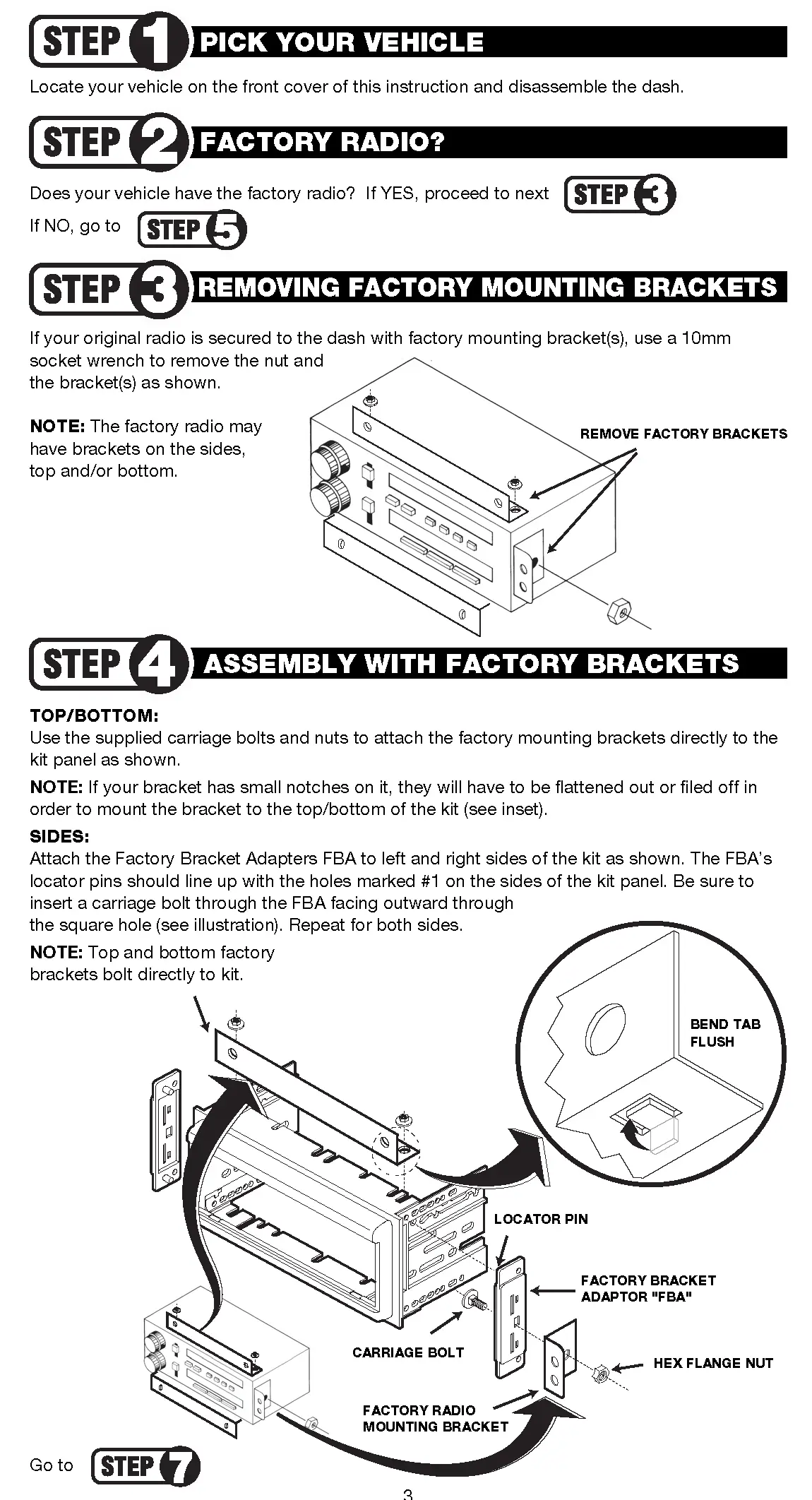 STEP 1 PICK YOUR VEHICLE

Locate your vehicle on the front cover of this instruction and disassemble the dash.

STEP 2 FACTORY RADIO?

Does your vehicle have the factory radio? If YES, proceed to next STEP 3

If NO, go to STEP 5

STEP 3 REMOVING FACTORY MOUNTING BRACKETS

If your original radio is secured to the dash with factory mounting bracket(s), use a 10mm socket wrench to remove the nut and the bracket(s) as shown.

NOTE: The factory radio may have brackets on the sides, top and/or bottom.

REMOVE FACTORY BRACKETS

STEP 4 ASSEMBLY WITH FACTORY BRACKETS

TOP/BOTTOM:
Use the supplied carriage bolts and nuts to attach the factory mounting brackets directly to the kit panel as shown.

NOTE: If your bracket has small notches on it, they will have to be flattened out or filed off in order to mount the bracket to the top/bottom of the kit (see inset).

SIDES:
Attach the Factory Bracket Adapters FBA to left and right sides of the kit as shown. The FBA's locator pins should line up with the holes marked #1 on the sides of the kit panel. Be sure to insert a carriage bolt through the FBA facing outward through the square hole (see illustration). Repeat for both sides.

NOTE: Top and bottom factory brackets bolt directly to kit.

BEND TAB FLUSH

LOCATOR PIN

FACTORY BRACKET ADAPTOR "FBA"

CARRIAGE BOLT

HEX FLANGE NUT

FACTORY RADIO MOUNTING BRACKET

Go to STEP 7

3