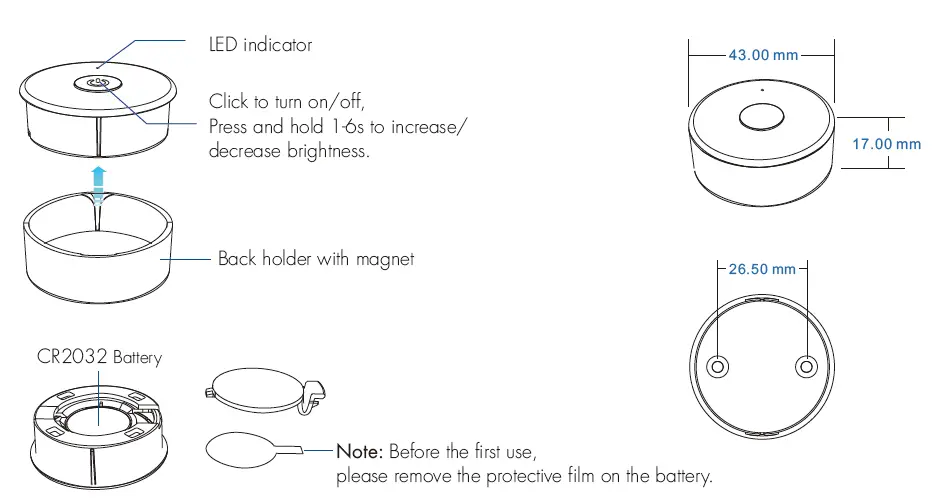 LED indicator

Click to turn on/off,
Press and hold 1-6s to increase/
decrease brightness.

Back holder with magnet

CR2032 Battery

Note: Before the first use,
please remove the protective film on the battery.

43.00 mm

17.00 mm

26.50 mm