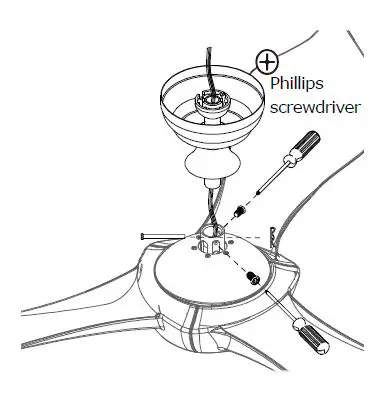 Phillips screwdriver