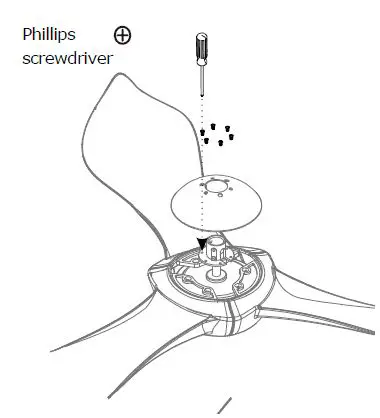 Phillips screwdriver