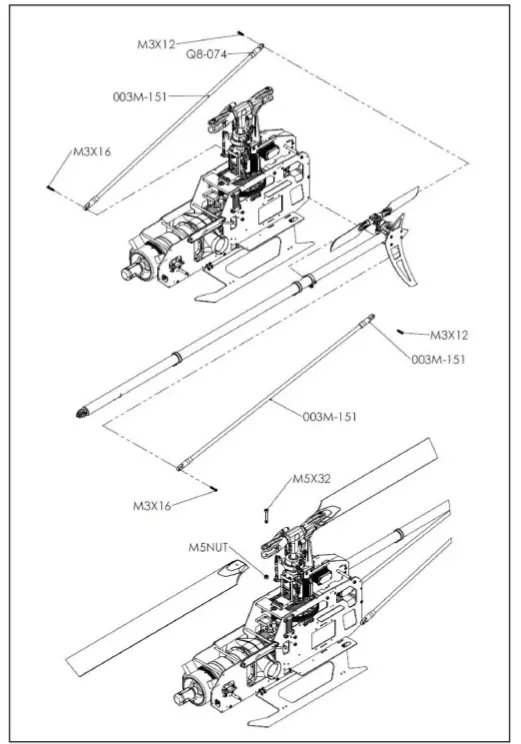 M3X12
Q8-074
003M-151
M3X16
M3X12
003M-151
003M-151
M3X16
M5X32
M5NUT