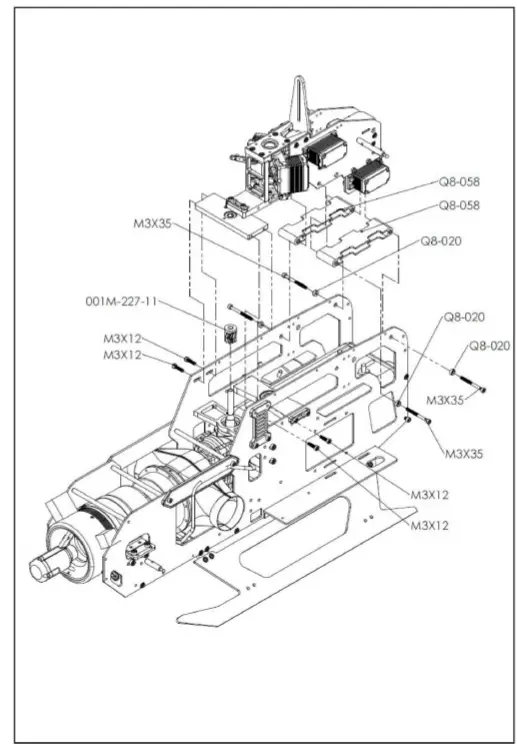 Q8-058
Q8-058
M3X35
Q8-020
001M-227-11
Q8-020
M3X12
M3X12
Q8-020
M3X35
M3X35
M3X12
M3X12