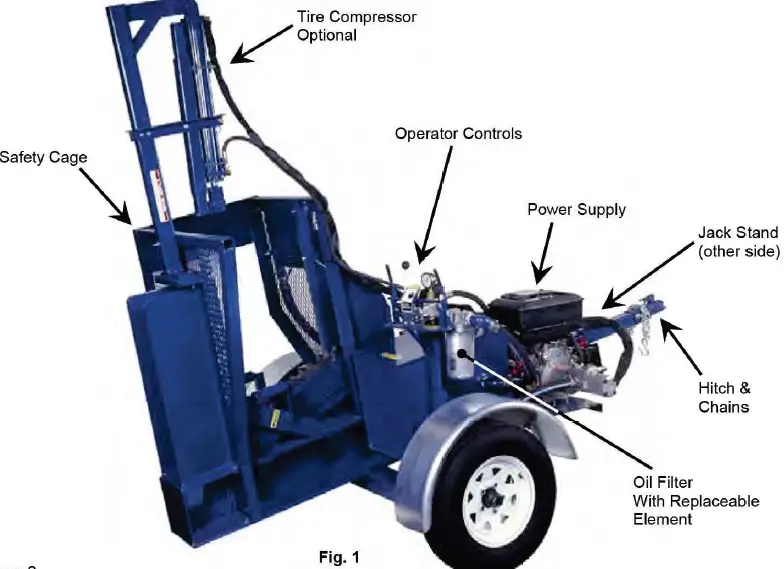 Tire Compressor
Optional

Operator Controls

Safety Cage

Power Supply

Jack Stand
(other side)

Hitch &
Chains

Oil Filter
With Replaceable
Element

Fig. 1