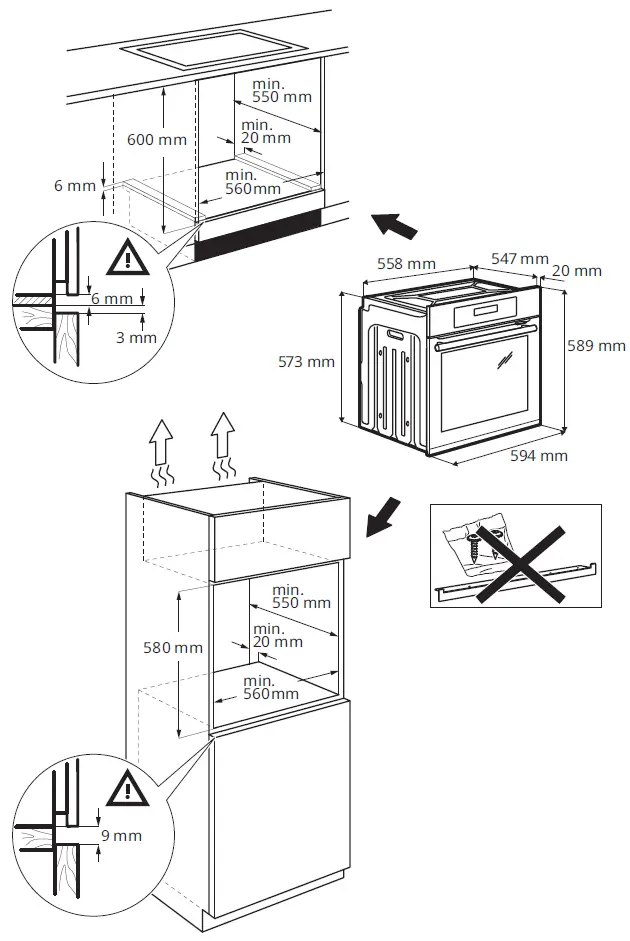 min.
550 mm
600 mm
min.
20 mm
6 mm
min.
560mm
6 mm
3 mm
558 mm
547 mm
20 mm
573 mm
589 mm
594 mm
min.
550 mm
580 mm
min.
20 mm
min.
560mm
9 mm