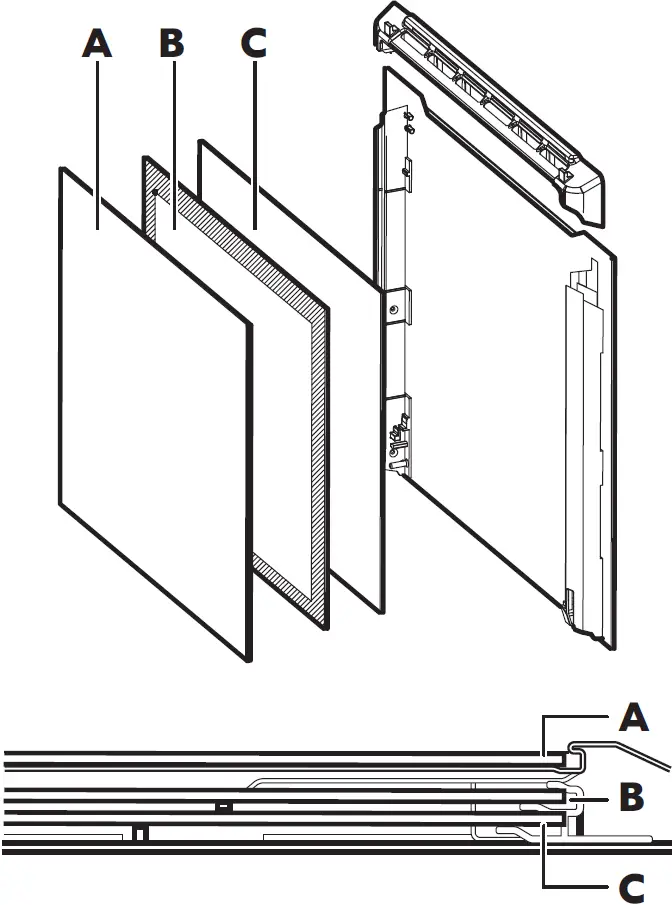 A B C

A
B
C