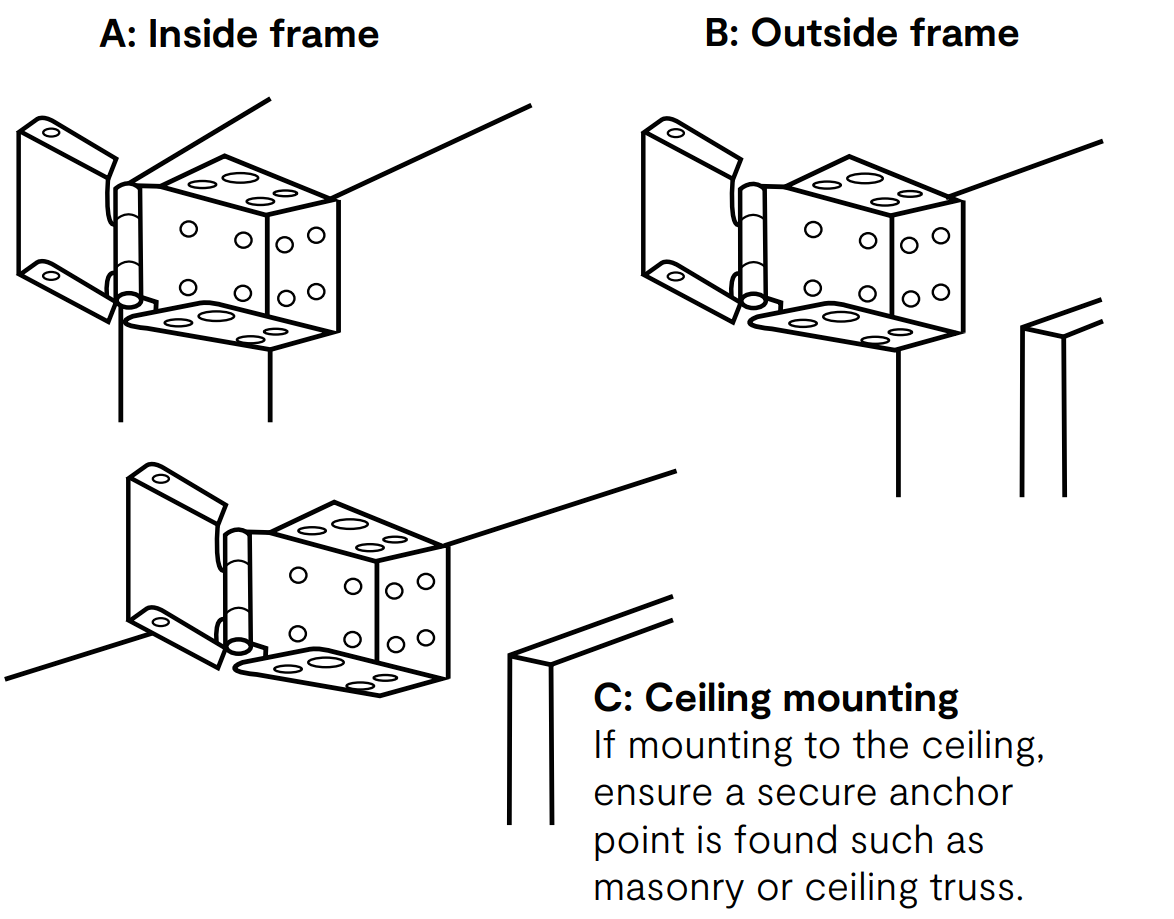 A: Inside frame

B: Outside frame

C: Ceiling mounting
If mounting to the ceiling, ensure a secure anchor point is found such as masonry or ceiling truss.