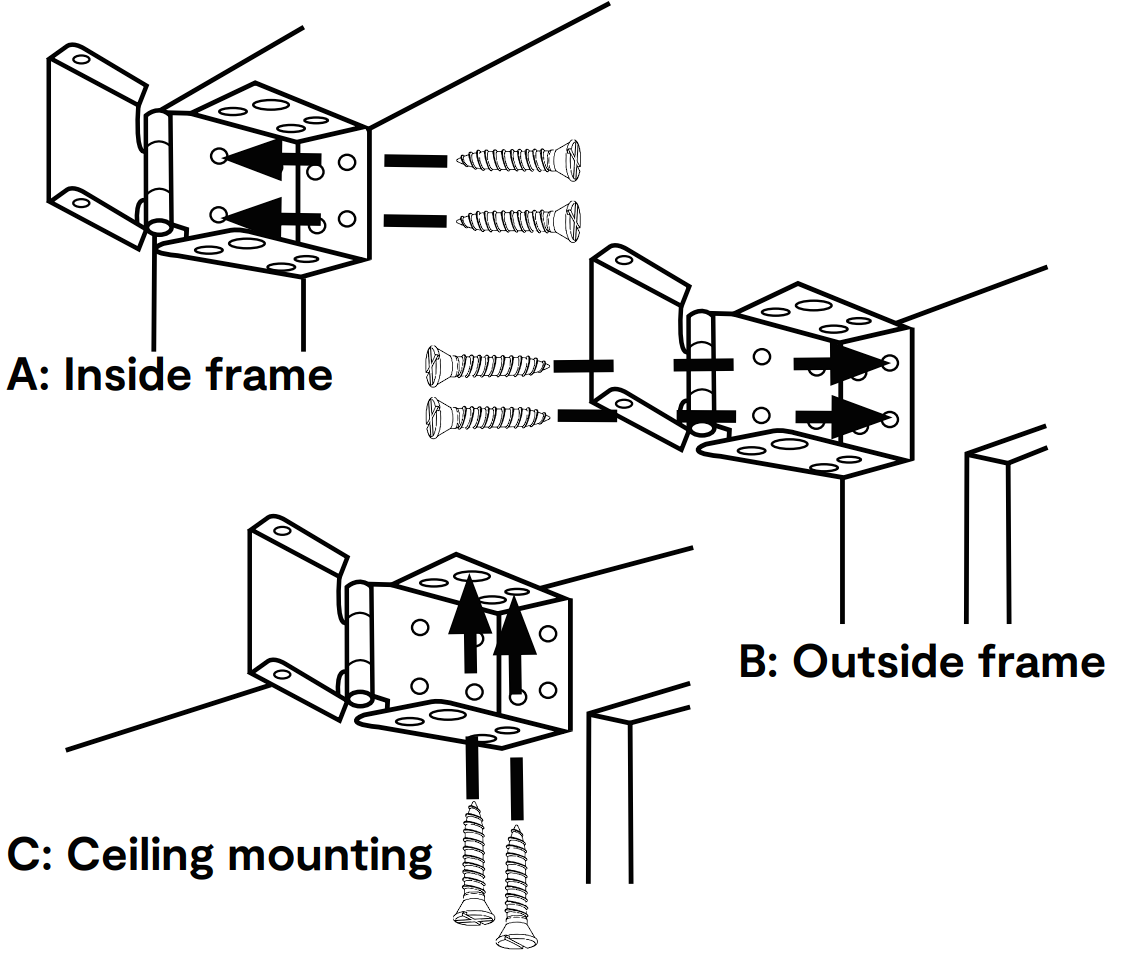 A: Inside frame

B: Outside frame

C: Ceiling mounting