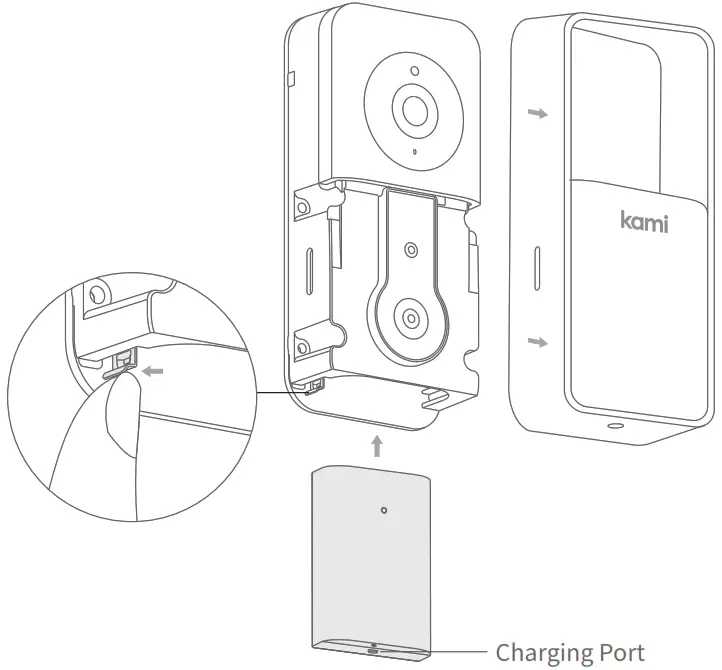 kami

Charging Port