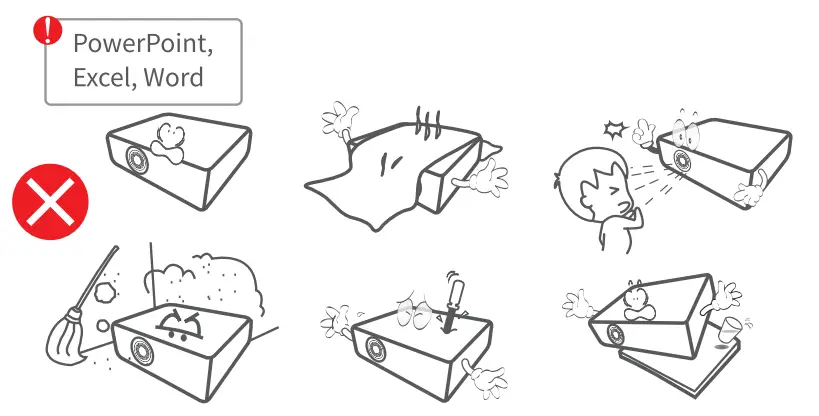 PowerPoint, Excel, Word