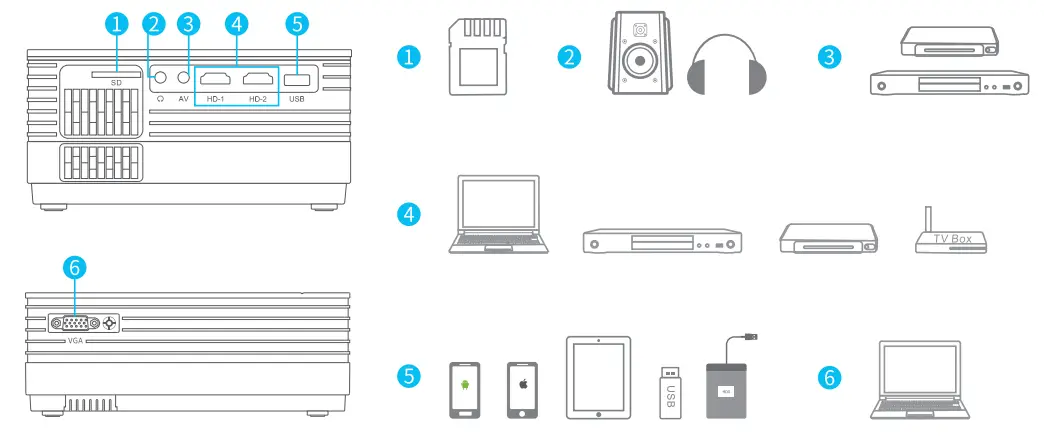 1 2 3 4 5

SD
AV HD-1 HD-2 USB

6

VGA

1 2 3

4

TV Box

5

USB

6