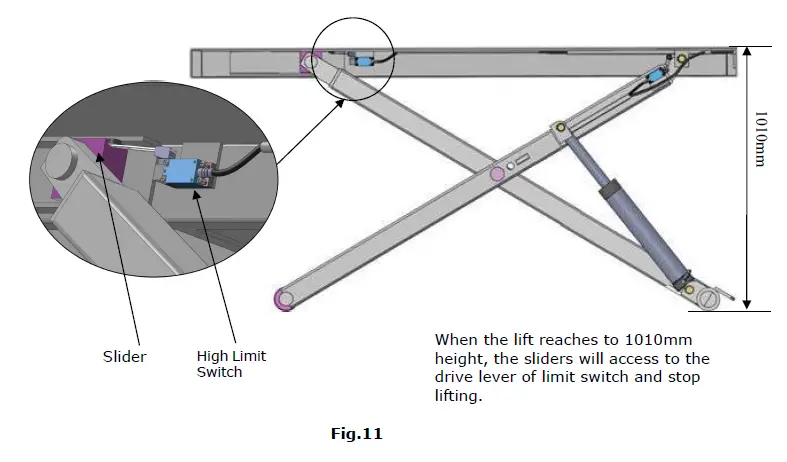 1010mm

Slider

High Limit Switch

When the lift reaches to 1010mm height, the sliders will access to the drive lever of limit switch and stop lifting.

Fig.11