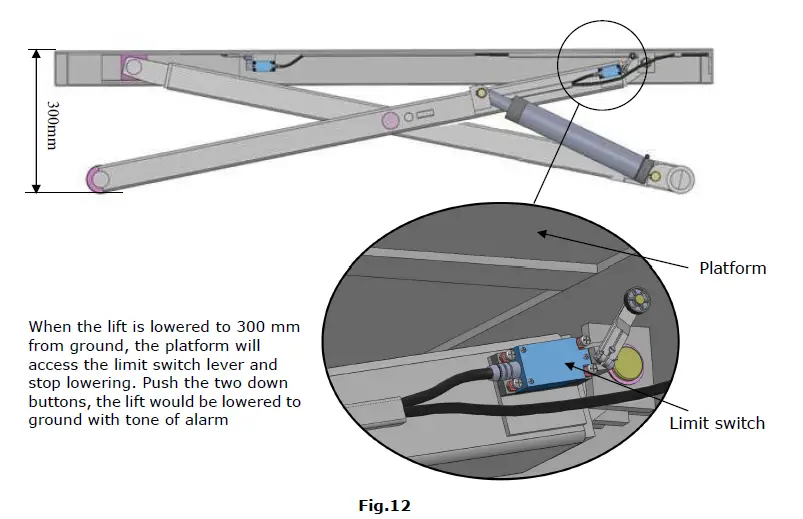 300mm

Platform

When the lift is lowered to 300 mm from ground, the platform will access the limit switch lever and stop lowering. Push the two down buttons, the lift would be lowered to ground with tone of alarm

Limit switch

Fig.12