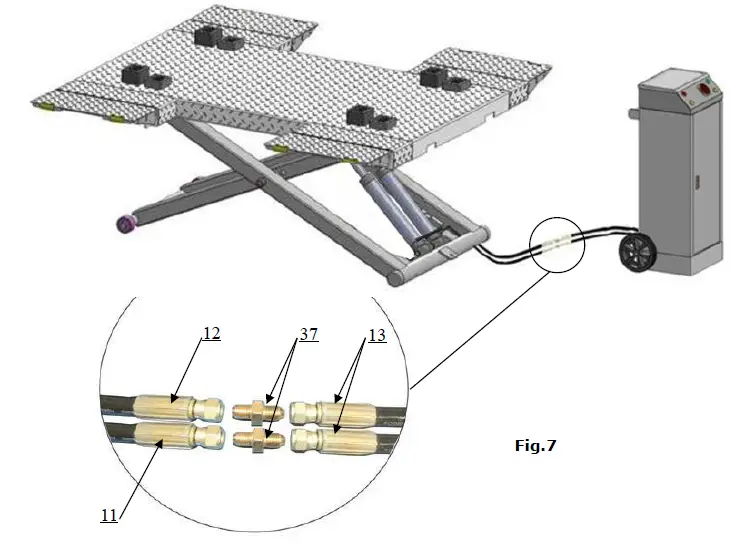 12
37
13
11
Fig.7