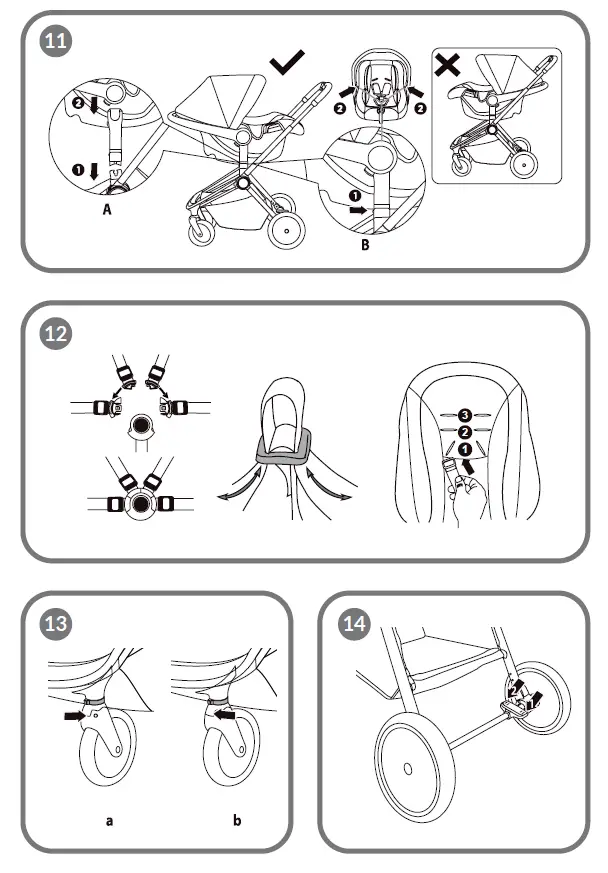 11

2
1
A

2 2

1
B

12

3
2
1

13

a b

14

2
1