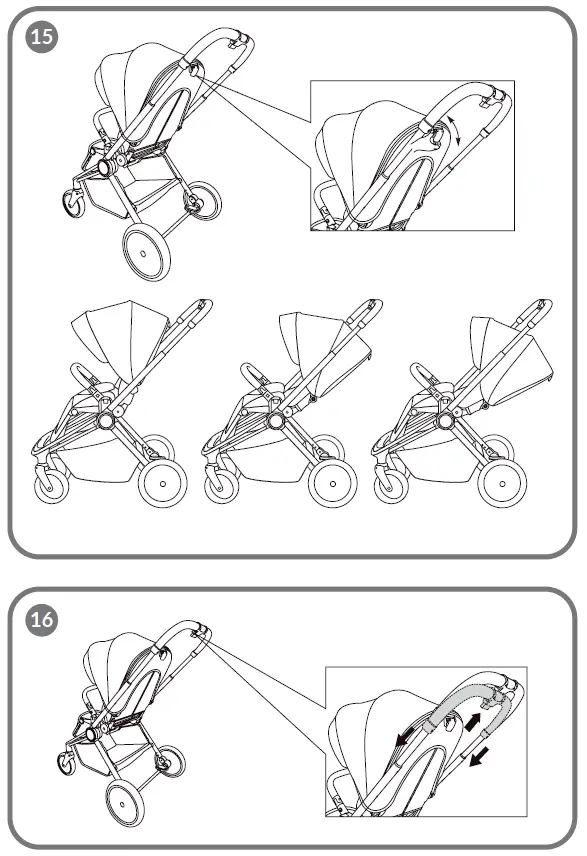 15

16