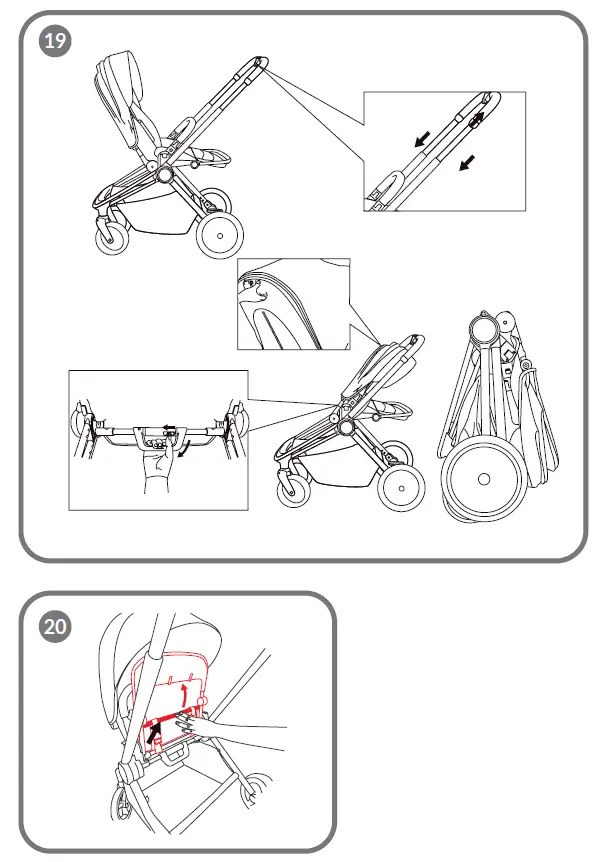 19

20